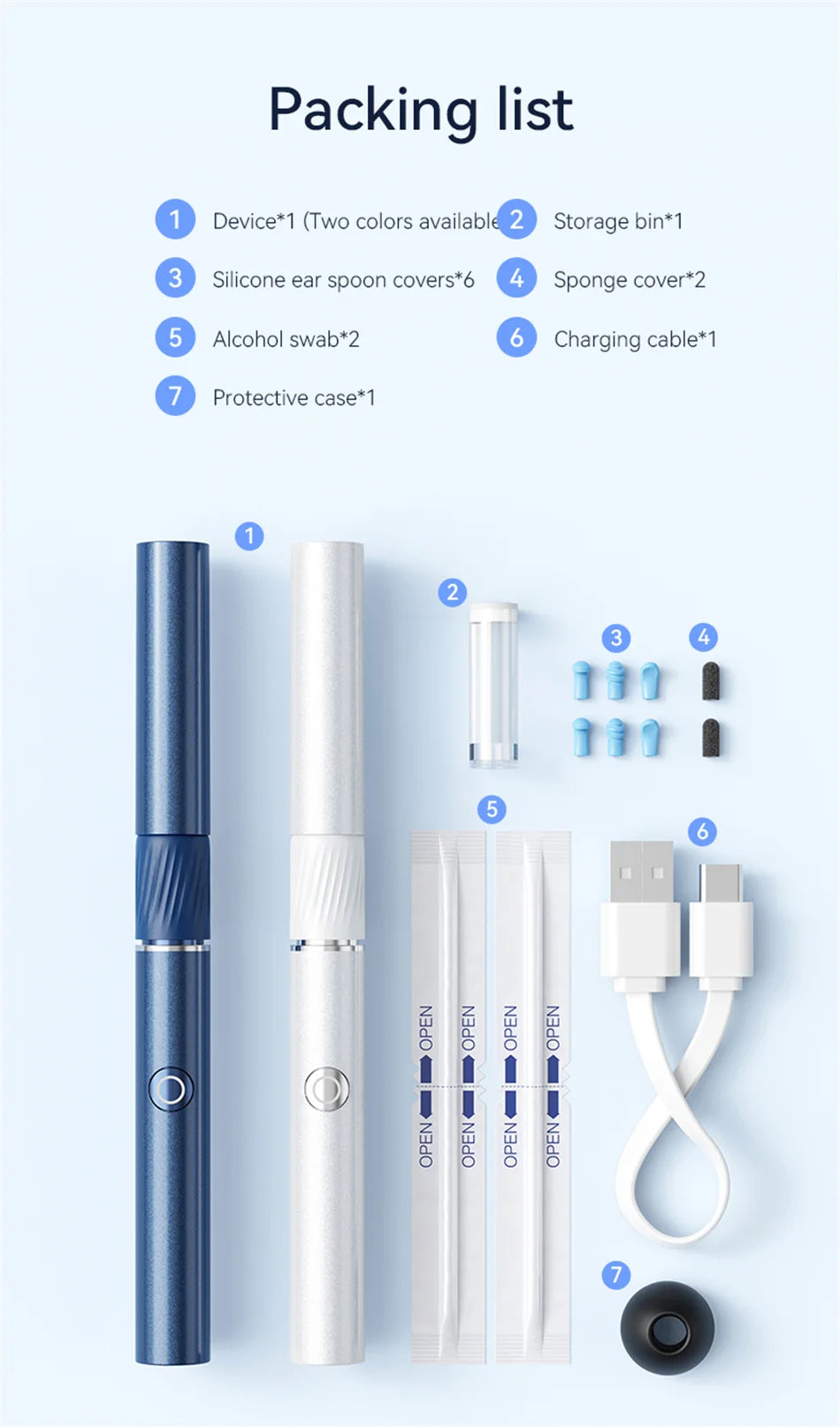 Packing list

1 Device*1 (Two colors available
2 Storage bin*1
3 Silicone ear spoon covers*6
4 Sponge cover*2
5 Alcohol swab*2
6 Charging cable*1
7 Protective case*1

1

2

3 4

5

6

OPEN OPEN OPEN OPEN
OPEN OPEN OPEN OPEN

7