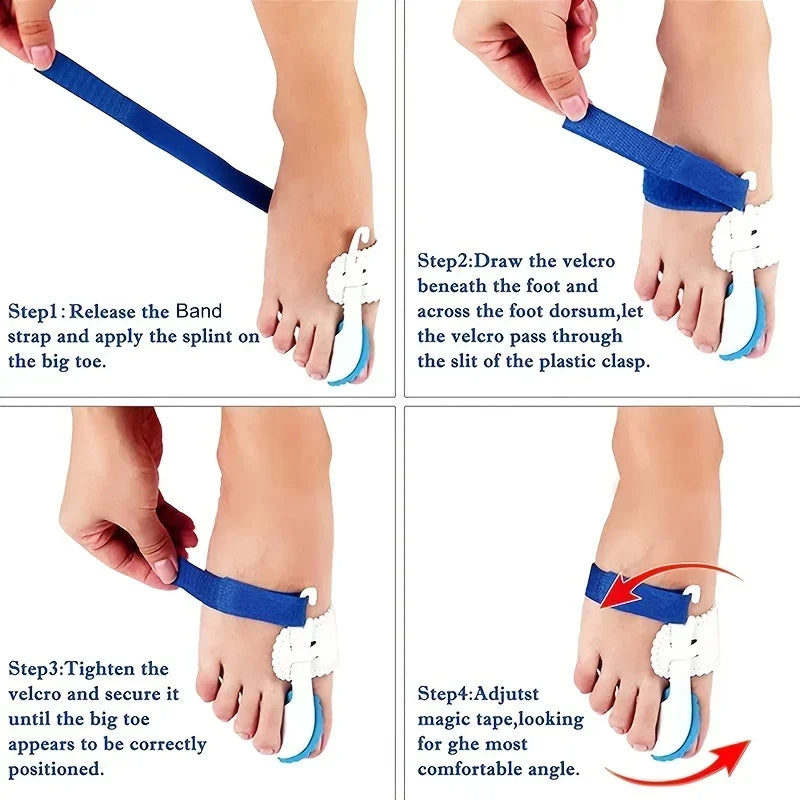 Step1 : Release the Band strap and apply the splint on the big toe.

Step2:Draw the velcro beneath the foot and across the foot dorsum,let the velcro pass through the slit of the plastic clasp.

Step3:Tighten the velcro and secure it until the big toe appears to be correctly positioned.

Step4:Adjutst magic tape,looking for ghe most comfortable angle.